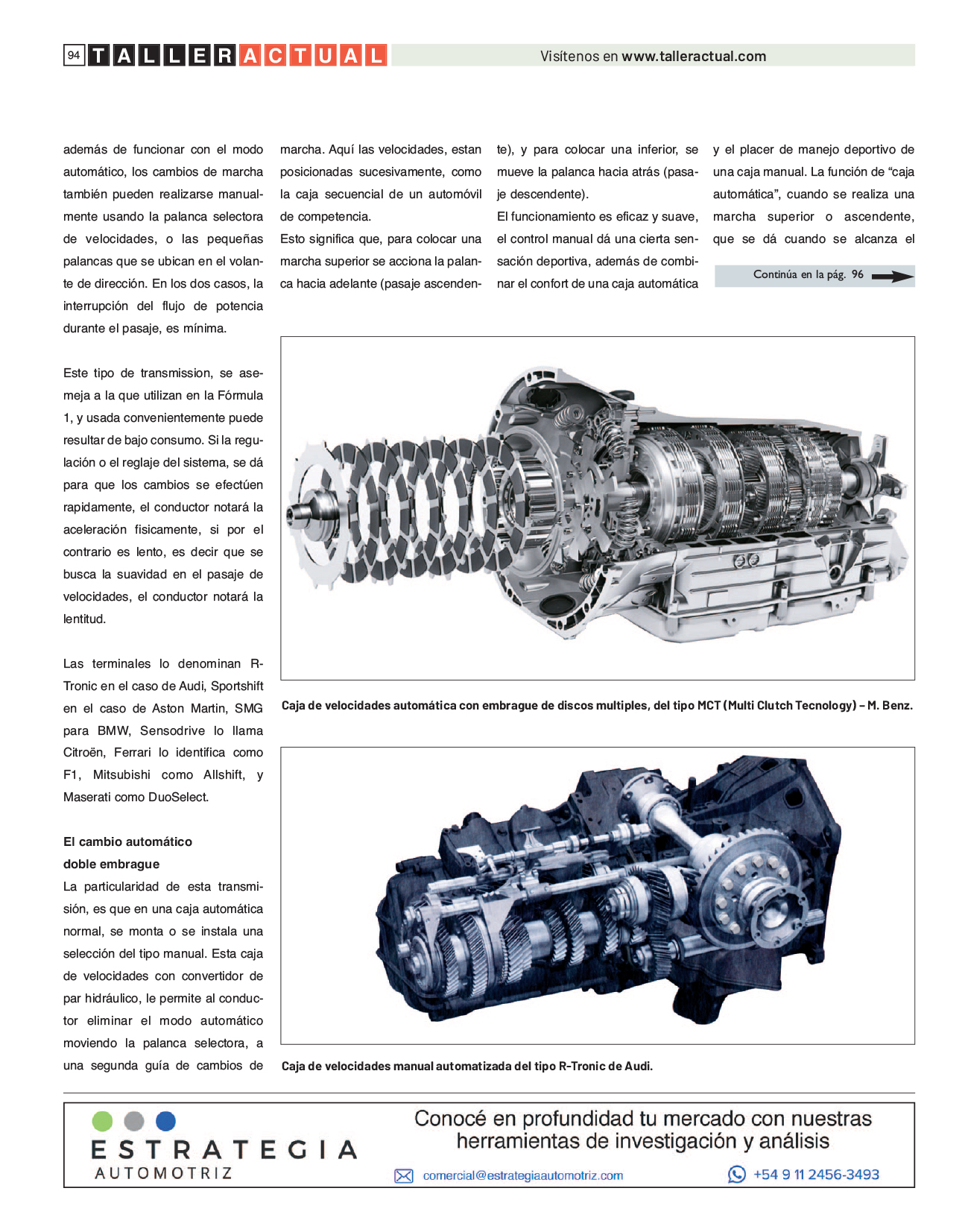 94 TALLERACTUAL

Visítenos en www.talleractual.com

además de funcionar con el modo automático, los cambios de marcha también pueden realizarse manualmente usando la palanca selectora de velocidades, o las pequeñas palancas que se ubican en el volante de dirección. En los dos casos, la interrupción del flujo de potencia durante el pasaje, es mínima.

Este tipo de transmission, se asemeja a la que utilizan en la Fórmula 1, y usada convenientemente puede resultar de bajo consumo. Si la regulación o el reglaje del sistema, se dá para que los cambios se efectúen rapidamente, el conductor notará la aceleración fisicamente, si por el contrario es lento, es decir que se busca la suavidad en el pasaje de velocidades, el conductor notará la lentitud.

Las terminales lo denominan R-Tronic en el caso de Audi, Sportshift en el caso de Aston Martin, SMG para BMW, Sensodrive lo llama Citroën, Ferrari lo identifica como F1, Mitsubishi como Allshift, y Maserati como DuoSelect.

El cambio automático doble embrague

La particularidad de esta transmisión, es que en una caja automática normal, se monta o se instala una selección del tipo manual. Esta caja de velocidades con convertidor de par hidráulico, le permite al conductor eliminar el modo automático moviendo la palanca selectora, a una segunda guía de cambios de marcha. Aquí las velocidades, estan posicionadas sucesivamente, como la caja secuencial de un automóvil de competencia.

Esto significa que, para colocar una marcha superior se acciona la palanca hacia adelante (pasaje ascendente), y para colocar una inferior, se mueve la palanca hacia atrás (pasaje descendente).

El funcionamiento es eficaz y suave, el control manual dá una cierta sensación deportiva, además de combinar el confort de una caja automática y el placer de manejo deportivo de una caja manual. La función de “caja automática”, cuando se realiza una marcha superior o ascendente, que se dá cuando se alcanza el

Continúa en la pág. 96

Caja de velocidades automática con embrague de discos multiples, del tipo MCT (Multi Clutch Tecnology) – M. Benz.

Caja de velocidades manual automatizada del tipo R-Tronic de Audi.

ESTRATEGIA AUTOMOTRIZ

Conocé en profundidad tu mercado con nuestras herramientas de investigación y análisis

comercial@estrategiaautomotriz.com

+54 9 11 2456-3493