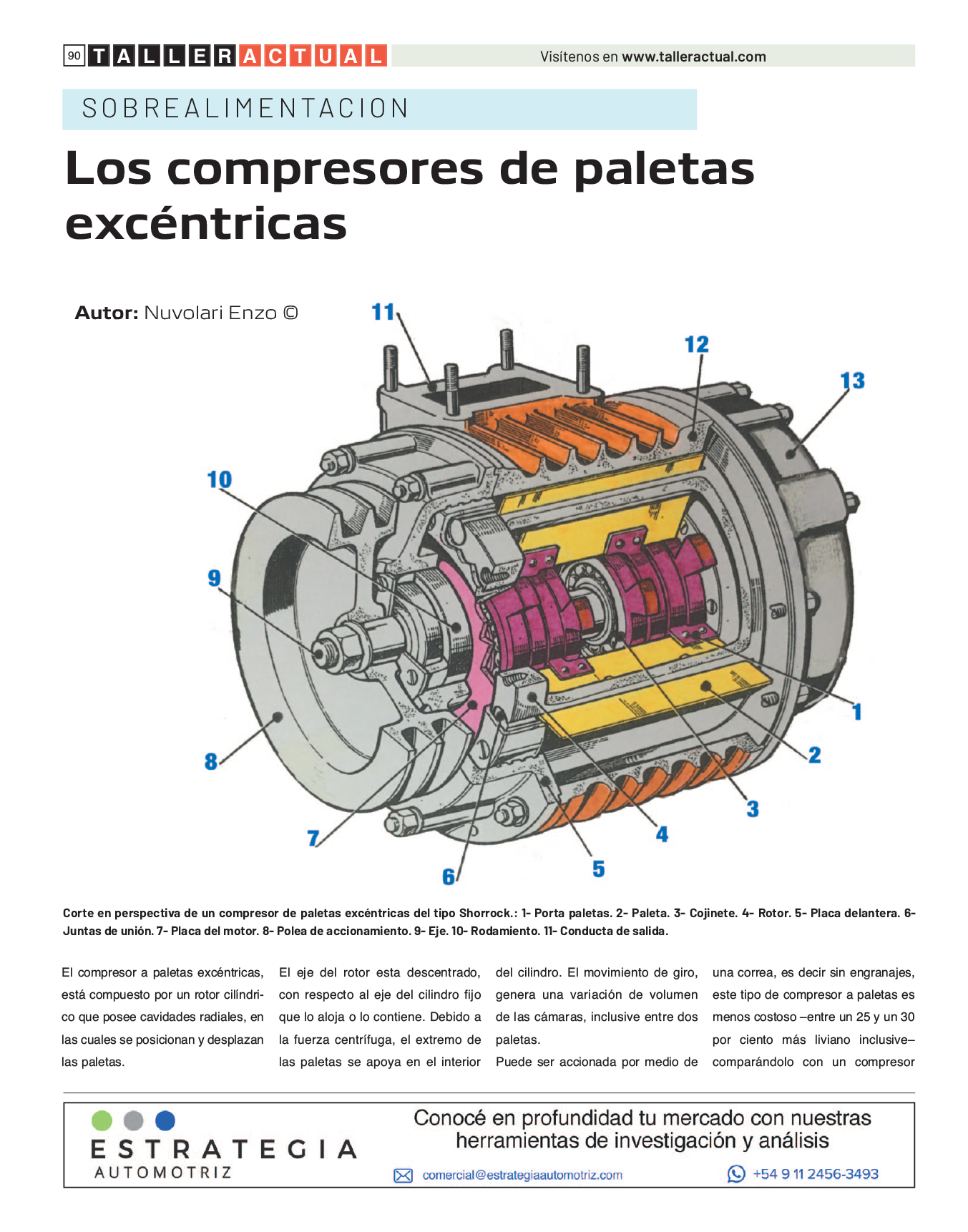 90 TALLERACTUAL Visítenos en www.talleractual.com

SOBREALIMENTACION

Los compresores de paletas excéntricas

Autor: Nuvolari Enzo ©

11
12
13
10
9
8
7
6
5
4
3
2
1

Corte en perspectiva de un compresor de paletas excéntricas del tipo Shorrock.: 1- Porta paletas. 2- Paleta. 3- Cojinete. 4- Rotor. 5- Placa delantera. 6- Juntas de unión. 7- Placa del motor. 8- Polea de accionamiento. 9- Eje. 10- Rodamiento. 11- Conducta de salida.

El compresor a paletas excéntricas, está compuesto por un rotor cilíndrico que posee cavidades radiales, en las cuales se posicionan y desplazan las paletas.

El eje del rotor esta descentrado, con respecto al eje del cilindro fijo que lo aloja o lo contiene. Debido a la fuerza centrífuga, el extremo de las paletas se apoya en el interior

del cilindro. El movimiento de giro, genera una variación de volumen de las cámaras, inclusive entre dos paletas.
Puede ser accionada por medio de

una correa, es decir sin engranajes, este tipo de compresor a paletas es menos costoso –entre un 25 y un 30 por ciento más liviano inclusive– comparándolo con un compresor

ESTRATEGIA AUTOMOTRIZ

Conocé en profundidad tu mercado con nuestras herramientas de investigación y análisis

comercial@estrategiaautomotriz.com

+54 9 11 2456-3493