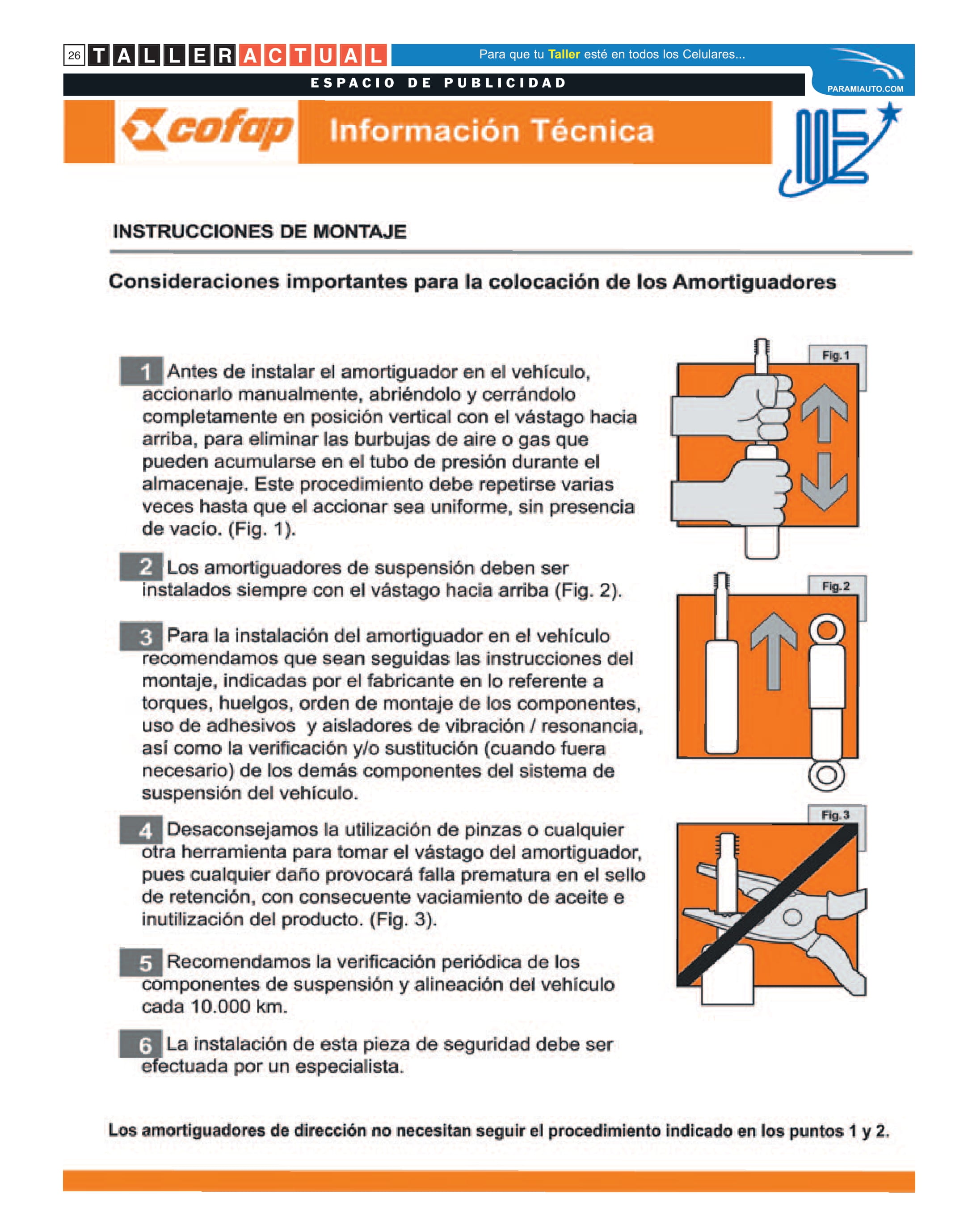 26 TALLER ACTUAL

Para que tu Taller esté en todos los Celulares...

ESPACIO DE PUBLICIDAD

PARAMIAUTO.COM

cofap Información Técnica

INSTRUCCIONES DE MONTAJE

Consideraciones importantes para la colocación de los Amortiguadores

1 Antes de instalar el amortiguador en el vehículo, accionarlo manualmente, abriéndolo y cerrándolo completamente en posición vertical con el vástago hacia arriba, para eliminar las burbujas de aire o gas que pueden acumularse en el tubo de presión durante el almacenaje. Este procedimiento debe repetirse varias veces hasta que el accionar sea uniforme, sin presencia de vacío. (Fig. 1).

2 Los amortiguadores de suspensión deben ser instalados siempre con el vástago hacia arriba (Fig. 2).

3 Para la instalación del amortiguador en el vehículo recomendamos que sean seguidas las instrucciones del montaje, indicadas por el fabricante en lo referente a torques, huelgos, orden de montaje de los componentes, uso de adhesivos y aisladores de vibración / resonancia, así como la verificación y/o sustitución (cuando fuera necesario) de los demás componentes del sistema de suspensión del vehículo.

4 Desaconsejamos la utilización de pinzas o cualquier otra herramienta para tomar el vástago del amortiguador, pues cualquier daño provocará falla prematura en el sello de retención, con consecuente vaciamiento de aceite e inutilización del producto. (Fig. 3).

5 Recomendamos la verificación periódica de los componentes de suspensión y alineación del vehículo cada 10.000 km.

6 La instalación de esta pieza de seguridad debe ser efectuada por un especialista.

Fig. 1

Fig. 2

Fig. 3

Los amortiguadores de dirección no necesitan seguir el procedimiento indicado en los puntos 1 y 2.