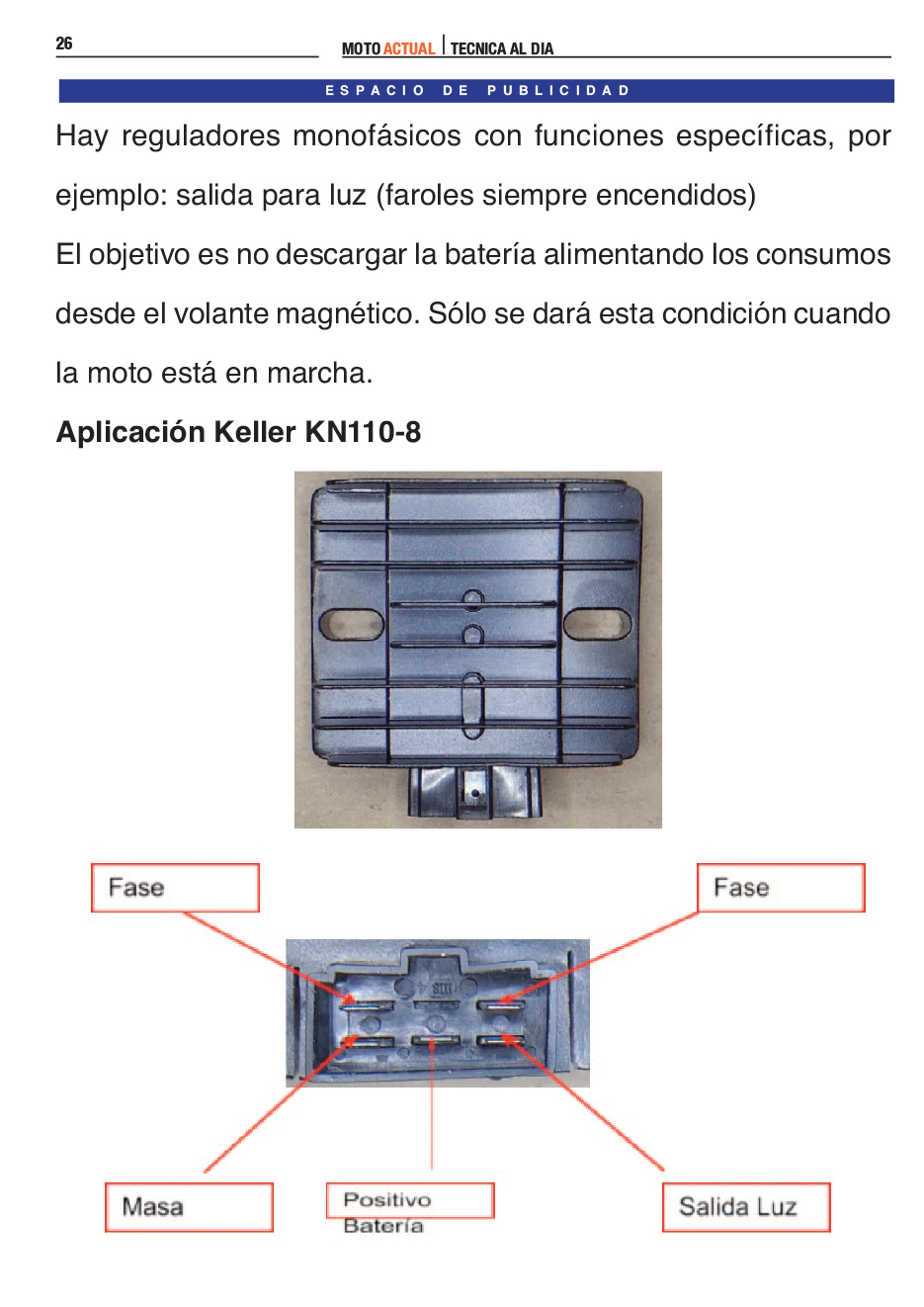 26

MOTO ACTUAL | TECNICA AL DIA

ESPACIO DE PUBLICIDAD

Hay reguladores monofásicos con funciones específicas, por ejemplo: salida para luz (faroles siempre encendidos)

El objetivo es no descargar la batería alimentando los consumos desde el volante magnético. Sólo se dará esta condición cuando la moto está en marcha.

Aplicación Keller KN110-8

Fase

Fase

Masa

Positivo Batería

Salida Luz