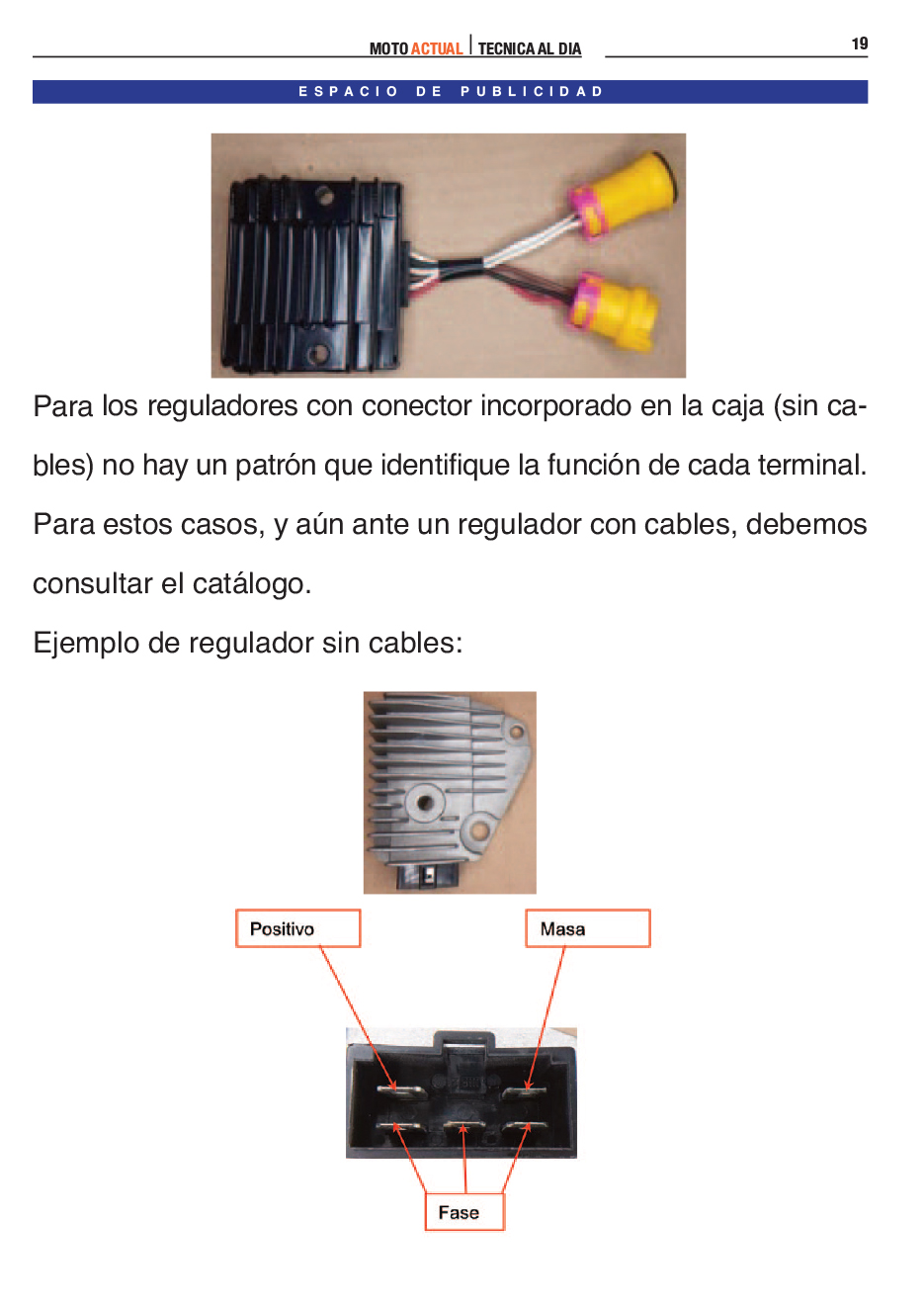 MOTO ACTUAL | TECNICA AL DIA

19

ESPACIO DE PUBLICIDAD

Para los reguladores con conector incorporado en la caja (sin cables) no hay un patrón que identifique la función de cada terminal. Para estos casos, y aún ante un regulador con cables, debemos consultar el catálogo.

Ejemplo de regulador sin cables:

Positivo

Masa

Fase