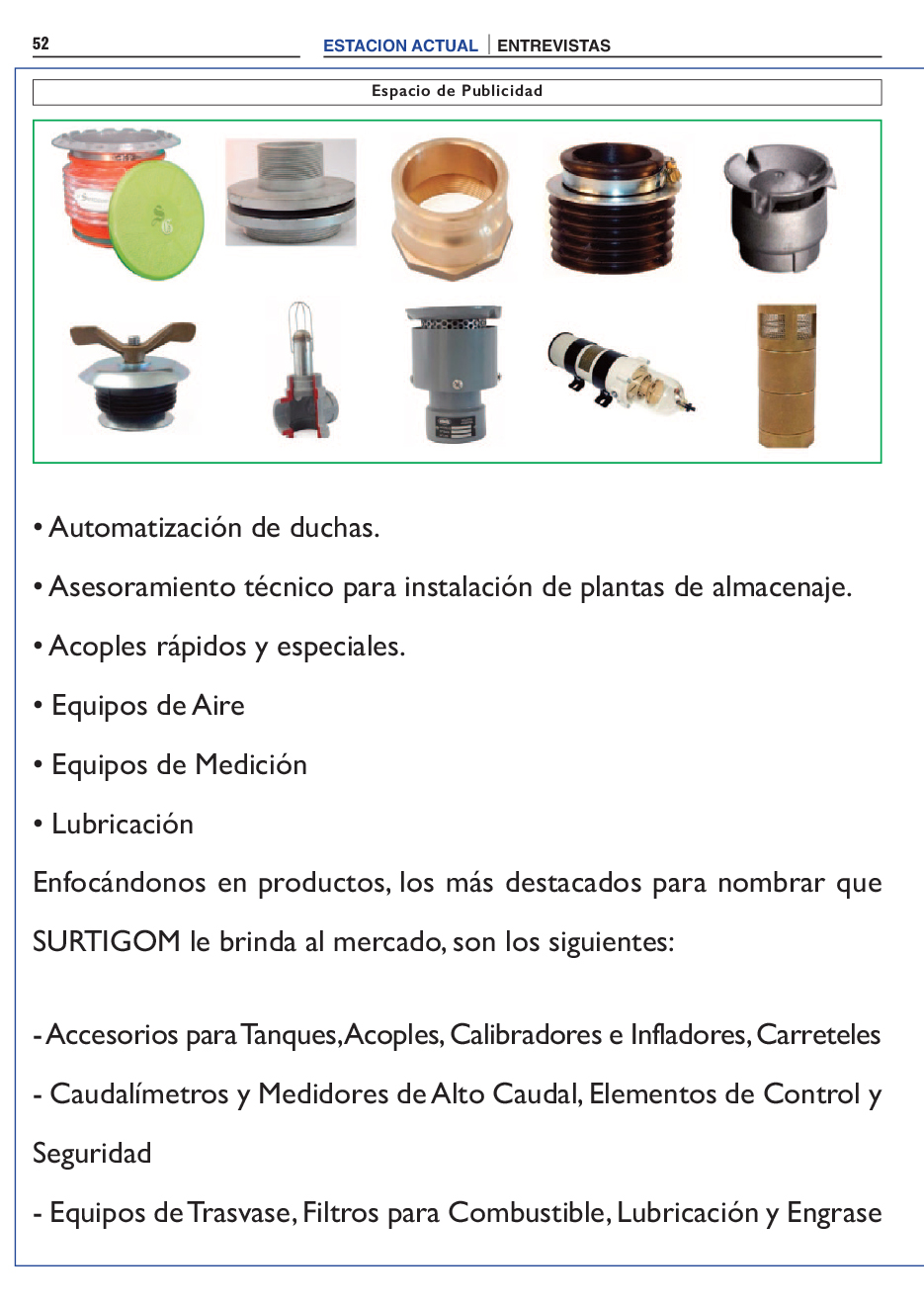 52 ESTACION ACTUAL | ENTREVISTAS

Espacio de Publicidad

• Automatización de duchas.

• Asesoramiento técnico para instalación de plantas de almacenaje.

• Acoples rápidos y especiales.

• Equipos de Aire

• Equipos de Medición

• Lubricación

Enfocándonos en productos, los más destacados para nombrar que SURTIGOM le brinda al mercado, son los siguientes:

- Accesorios para Tanques, Acoples, Calibradores e Infladores, Carreteles

- Caudalímetros y Medidores de Alto Caudal, Elementos de Control y Seguridad

- Equipos de Trasvase, Filtros para Combustible, Lubricación y Engrase